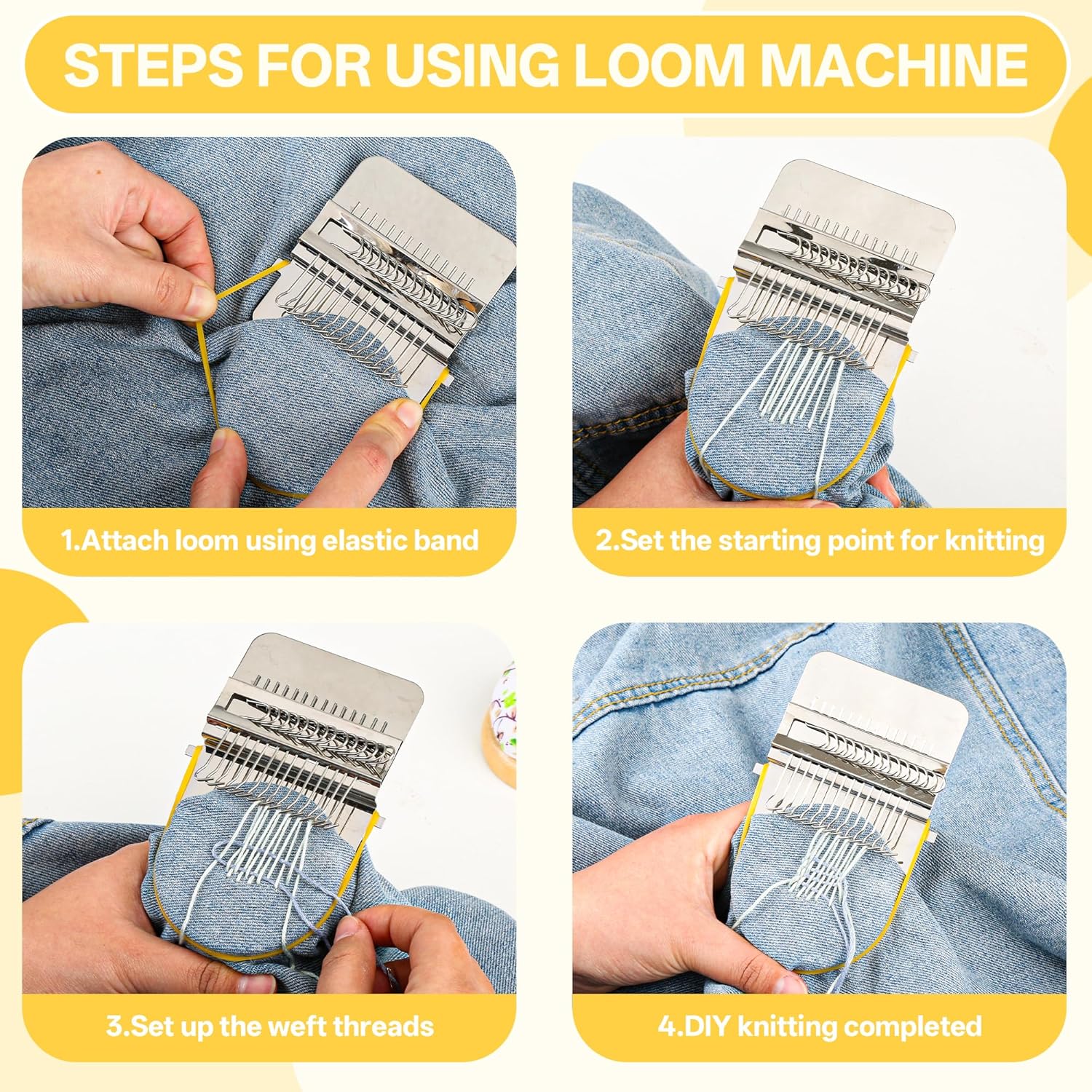 STEPS FOR USING LOOM MACHINE

1.Attach loom using elastic band

2.Set the starting point for knitting

3.Set up the weft threads

4.DIY knitting completed