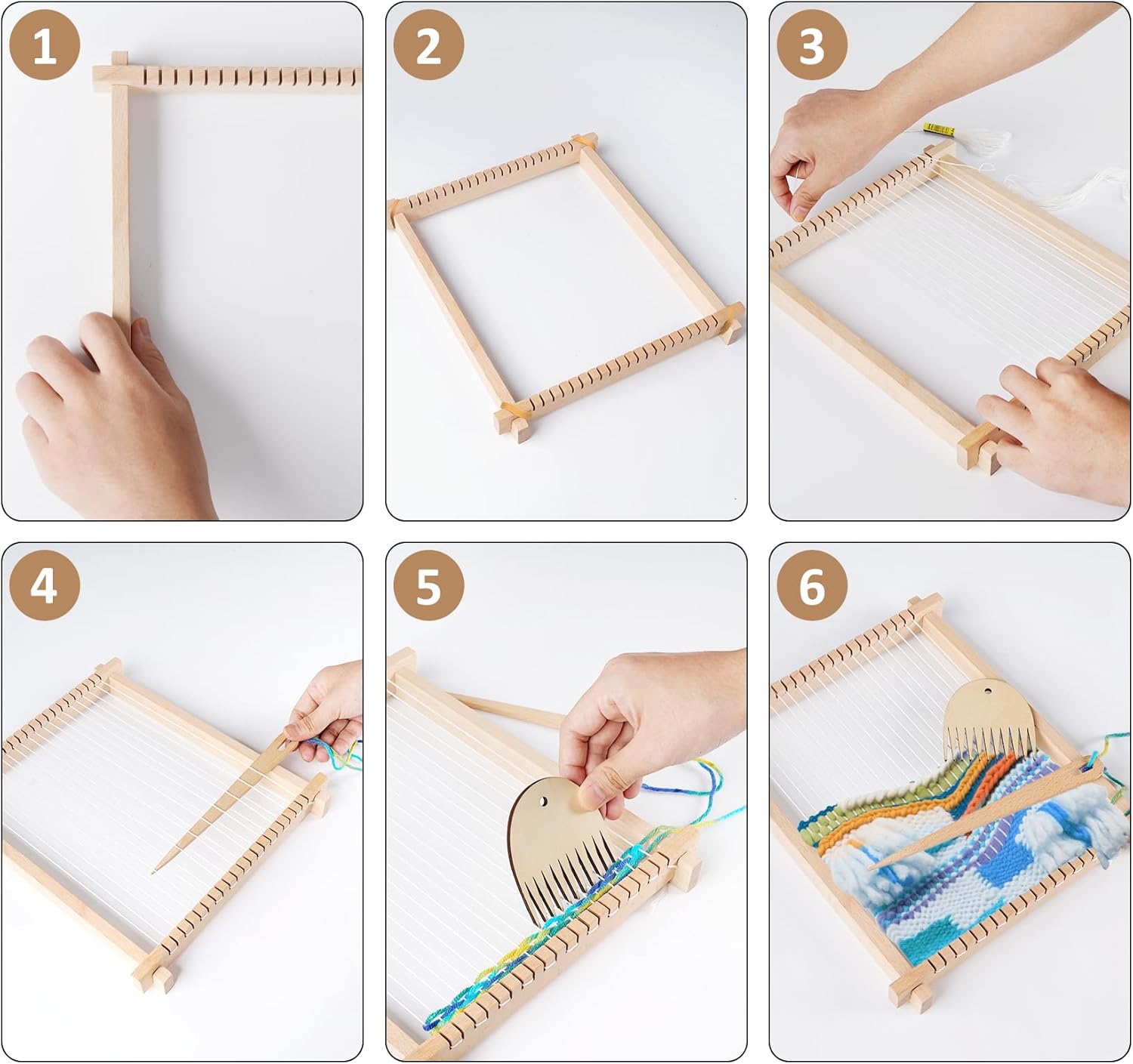 1

2

3

4

5

6