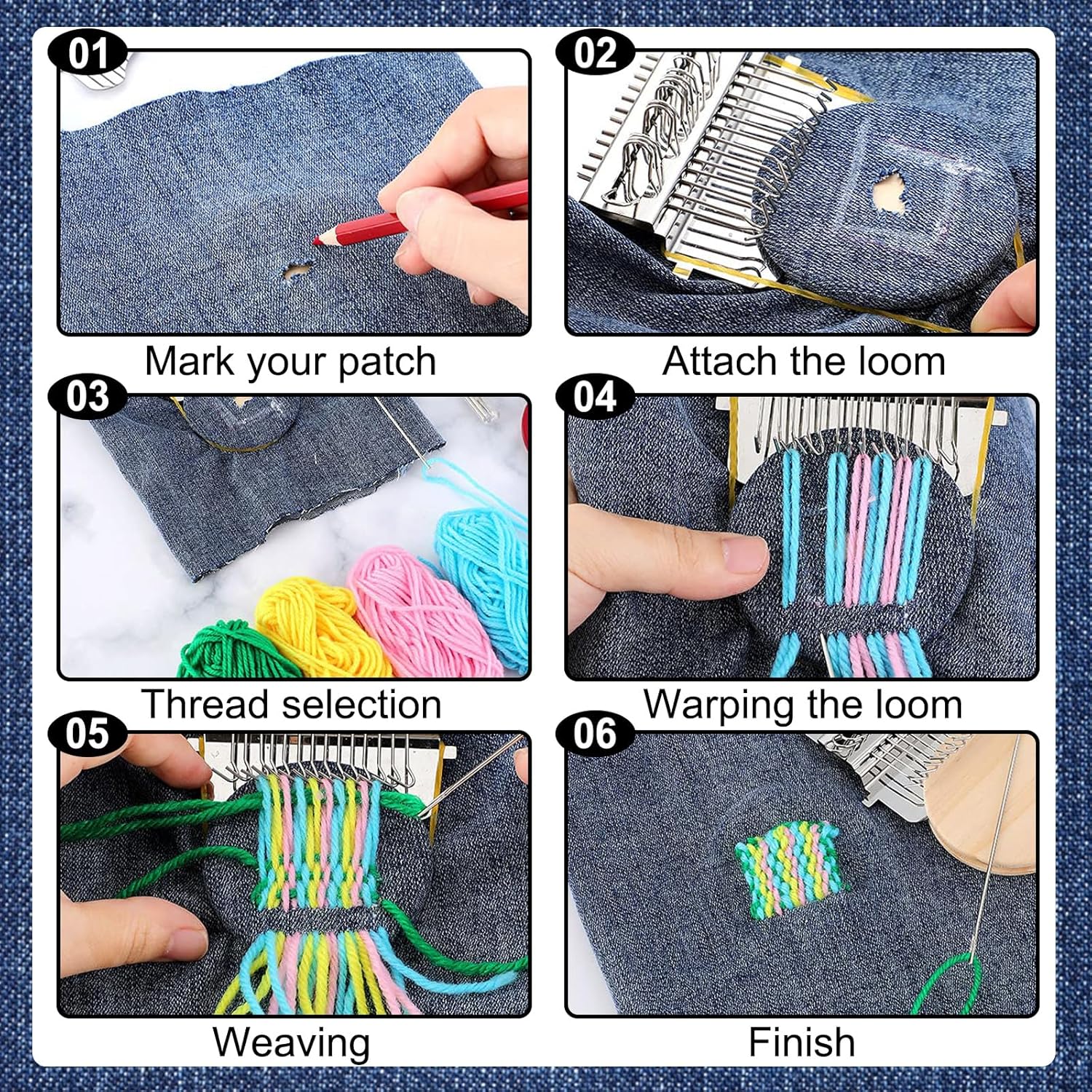 01
Mark your patch

02
Attach the loom

03
Thread selection

04
Warping the loom

05
Weaving

06
Finish