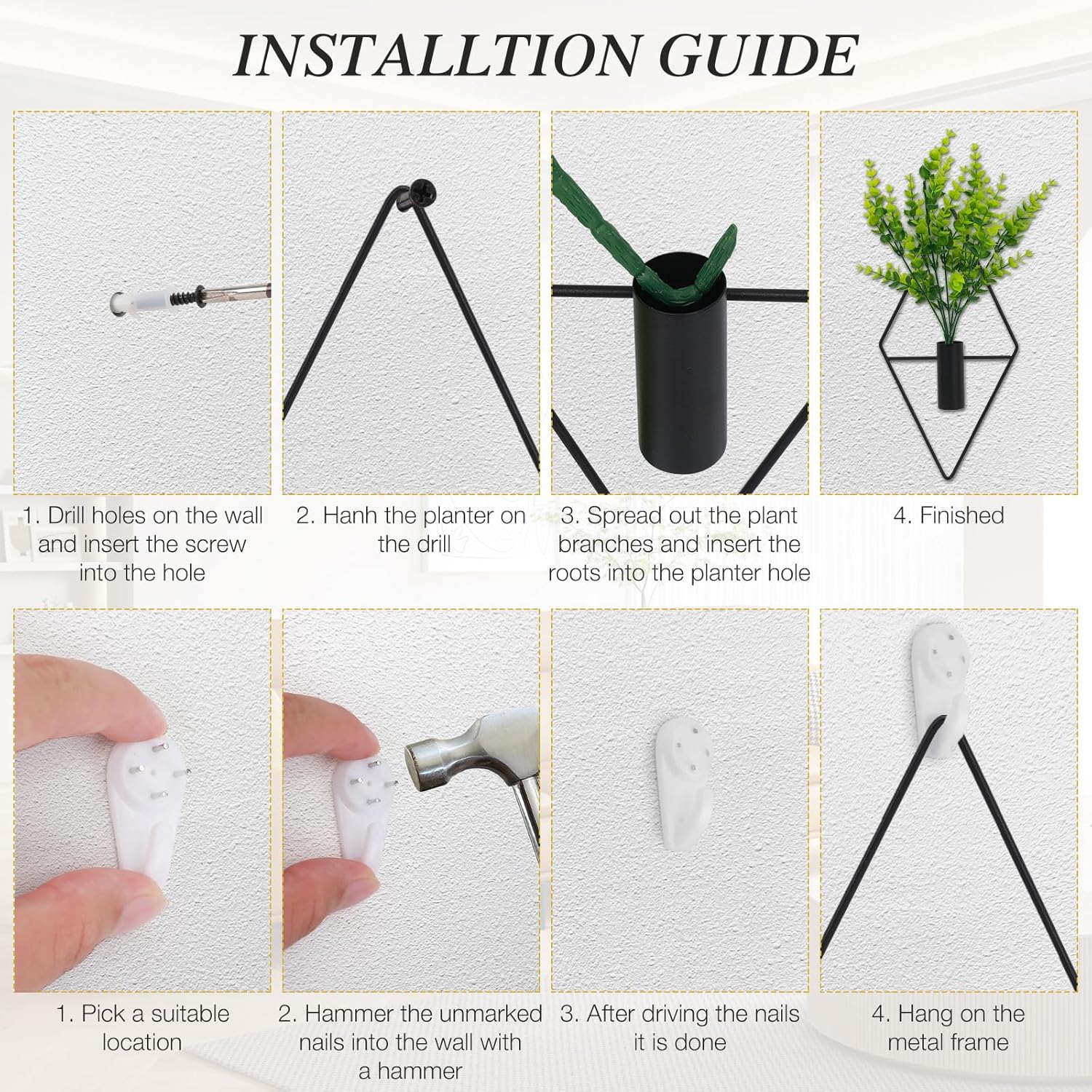 INSTALLTION GUIDE

1. Drill holes on the wall and insert the screw into the hole

2. Hanh the planter on the drill

3. Spread out the plant branches and insert the roots into the planter hole

4. Finished

1. Pick a suitable location

2. Hammer the unmarked nails into the wall with a hammer

3. After driving the nails it is done

4. Hang on the metal frame