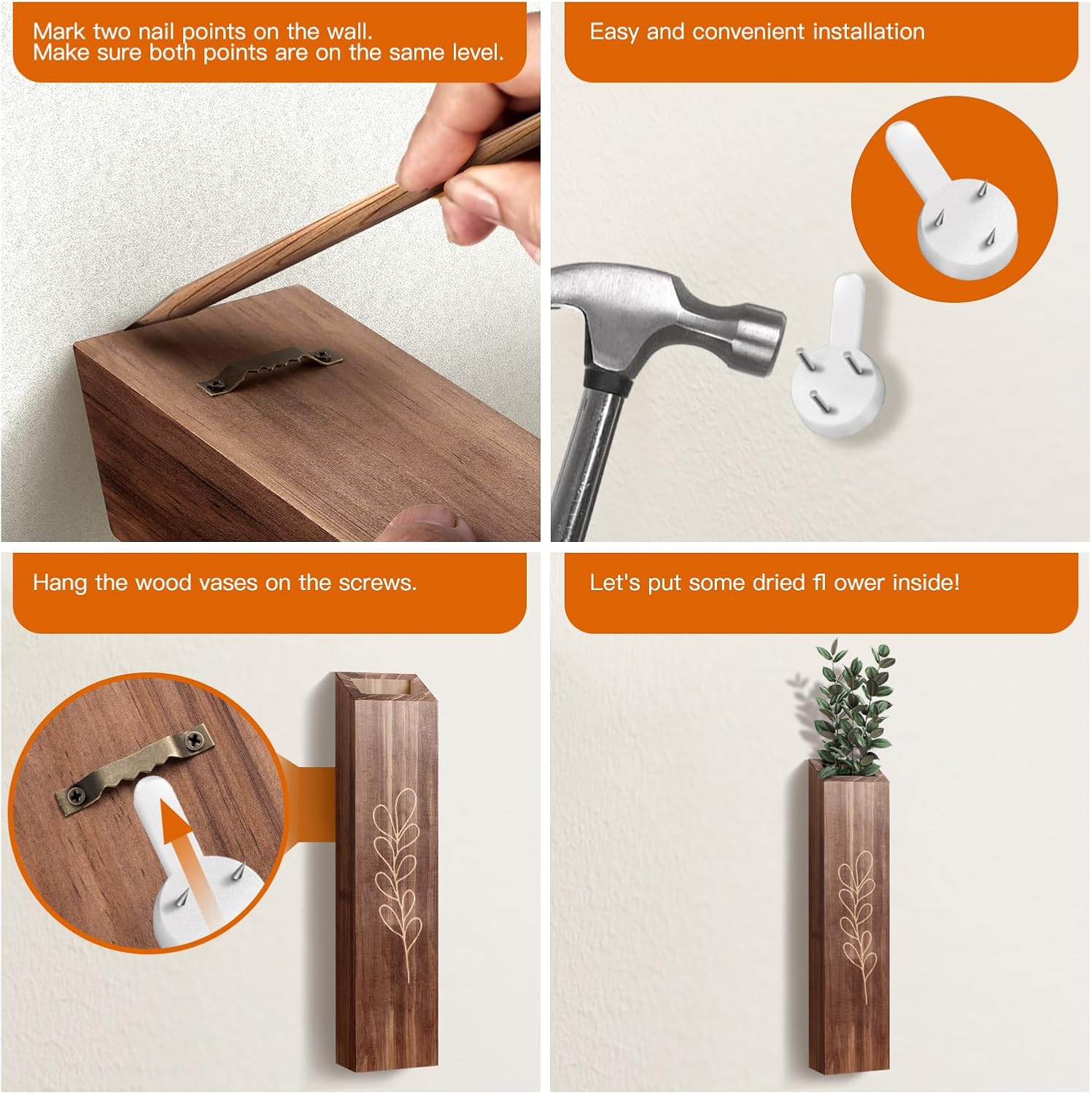 Mark two nail points on the wall.
Make sure both points are on the same level.

Easy and convenient installation

Hang the wood vases on the screws.

Let's put some dried fl ower inside!