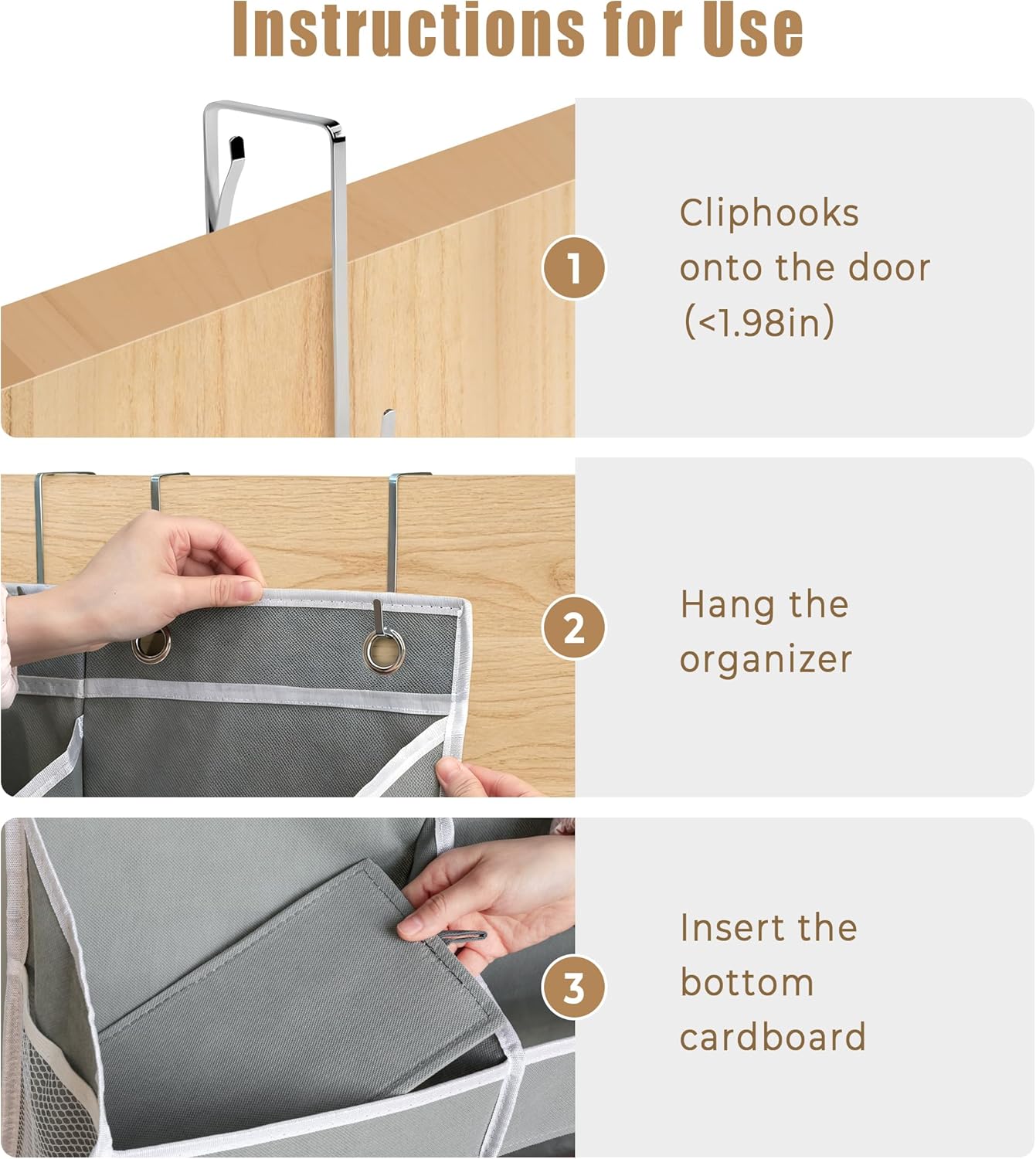 Instructions for Use

1

Cliphooks onto the door (<1.98in)

2

Hang the organizer

3

Insert the bottom cardboard